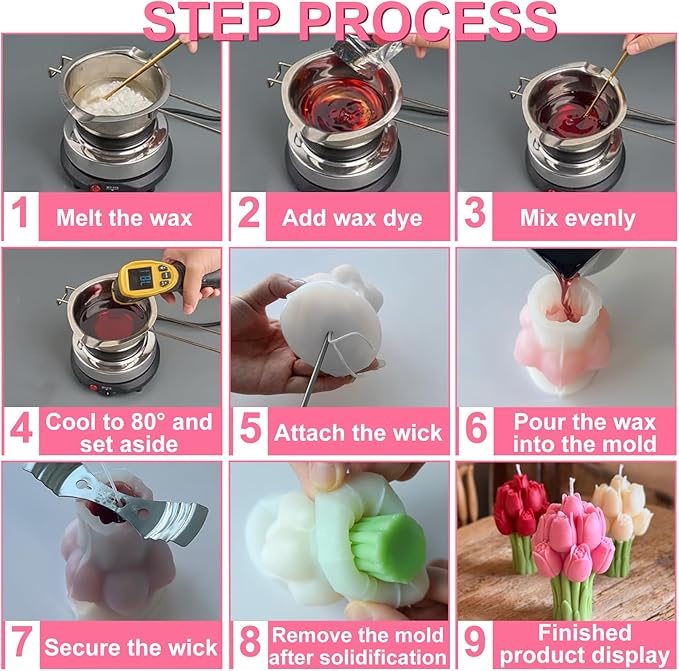 STEP PROCESS

1 Melt the wax

2 Add wax dye

3 Mix evenly

4 Cool to 80° and set aside

5 Attach the wick

6 Pour the wax into the mold

7 Secure the wick

8 Remove the mold after solidification

9 Finished product display